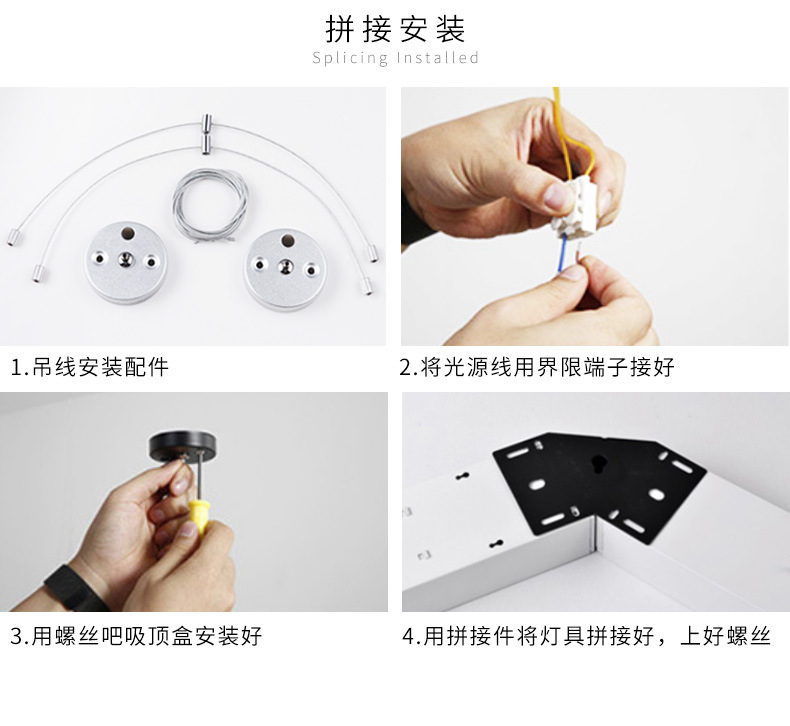 拼接安装
Splicing Installed

1.吊线安装配件

2.将光源线用界限端子接好

3.用螺丝吧吸顶盒安装好

4.用拼接件将灯具拼接好，上好螺丝